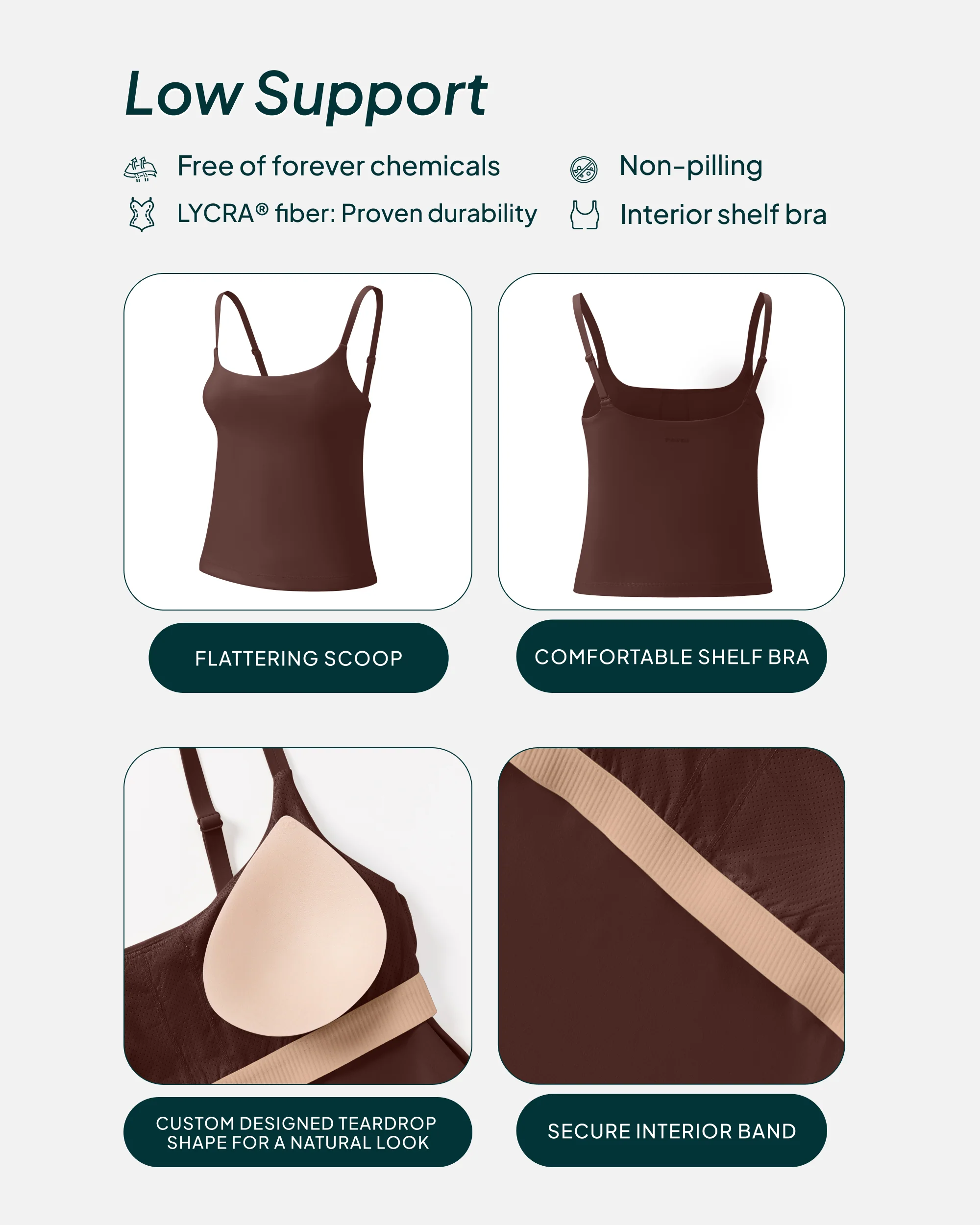 Low Support

Free of forever chemicals

LYCRA® fiber: Proven durability

Non-pilling

Interior shelf bra

FLATTERING SCOOP

COMFORTABLE SHELF BRA

CUSTOM DESIGNED TEARDROP SHAPE FOR A NATURAL LOOK

SECURE INTERIOR BAND